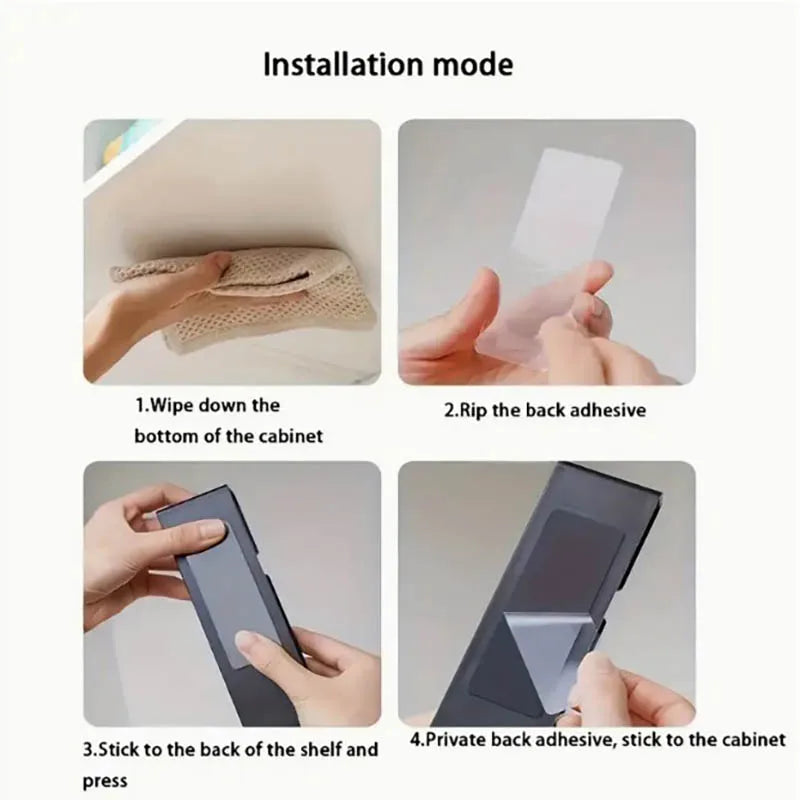 Installation mode

1.Wipe down the bottom of the cabinet

2.Rip the back adhesive

3.Stick to the back of the shelf and press

4.Private back adhesive, stick to the cabinet